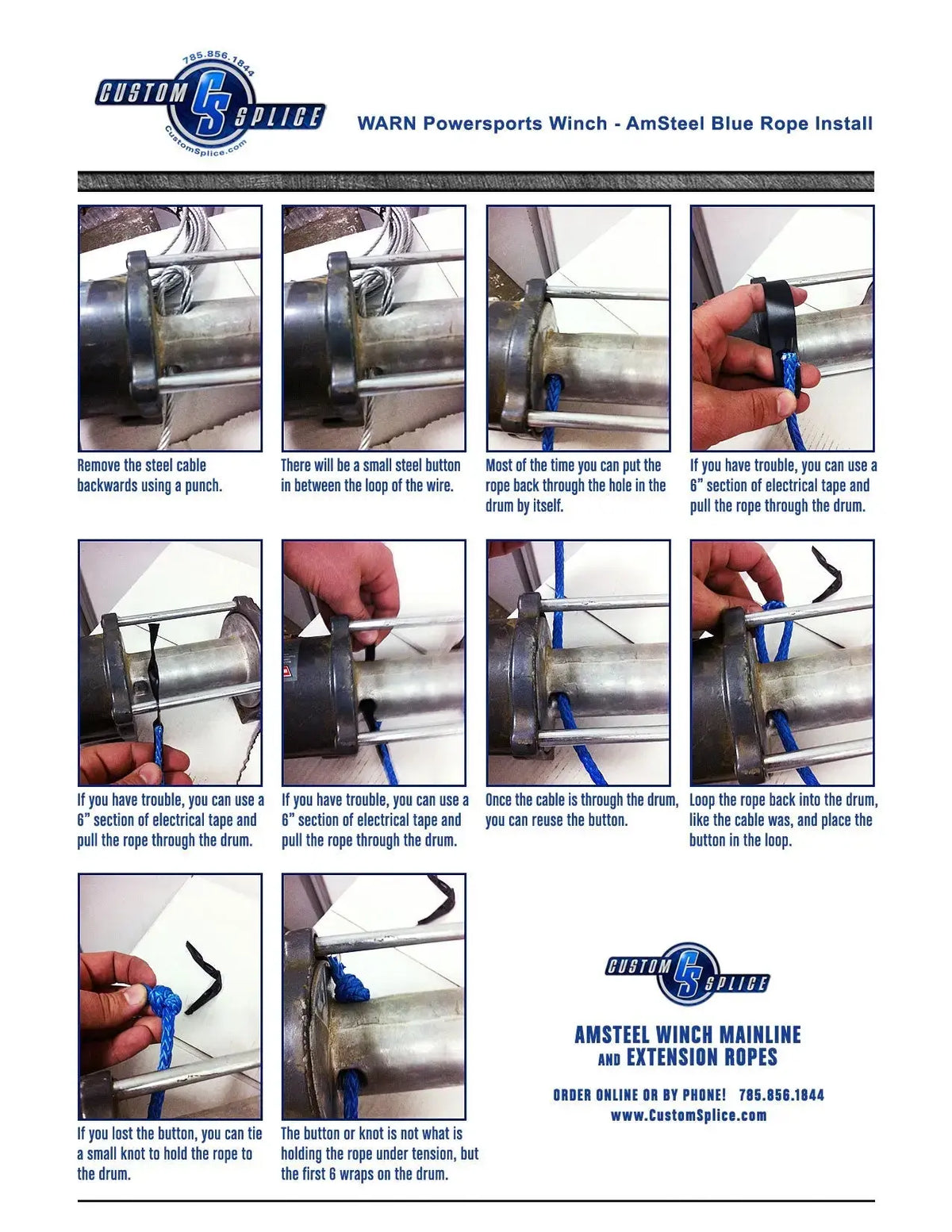 785.856.1844
CUSTOM CS SPLICE
CustomSplice.com

WARN Powersports Winch - AmSteel Blue Rope Install

Remove the steel cable backwards using a punch.

There will be a small steel button in between the loop of the wire.

Most of the time you can put the rope back through the hole in the drum by itself.

If you have trouble, you can use a 6" section of electrical tape and pull the rope through the drum.

If you have trouble, you can use a 6" section of electrical tape and pull the rope through the drum.

If you have trouble, you can use a 6" section of electrical tape and pull the rope through the drum.

Once the cable is through the drum, you can reuse the button.

Loop the rope back into the drum, like the cable was, and place the button in the loop.

If you lost the button, you can tie a small knot to hold the rope to the drum.

The button or knot is not what is holding the rope under tension, but the first 6 wraps on the drum.

CUSTOM CS SPLICE

AMSTEEL WINCH MAINLINE AND EXTENSION ROPES

ORDER ONLINE OR BY PHONE! 785.856.1844
www.CustomSplice.com